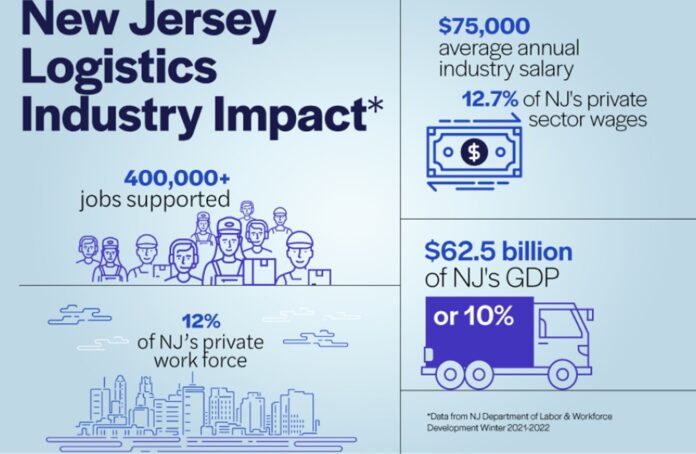 New Jersey Logistics Industry Impact*

400,000+
jobs supported

12%
of NJ's private work force

$75,000
average annual industry salary

12.7% of NJ's private sector wages

$

$62.5 billion
of NJ's GDP

or 10%

*Data from NJ Department of Labor & Workforce Development Winter 2021-2022